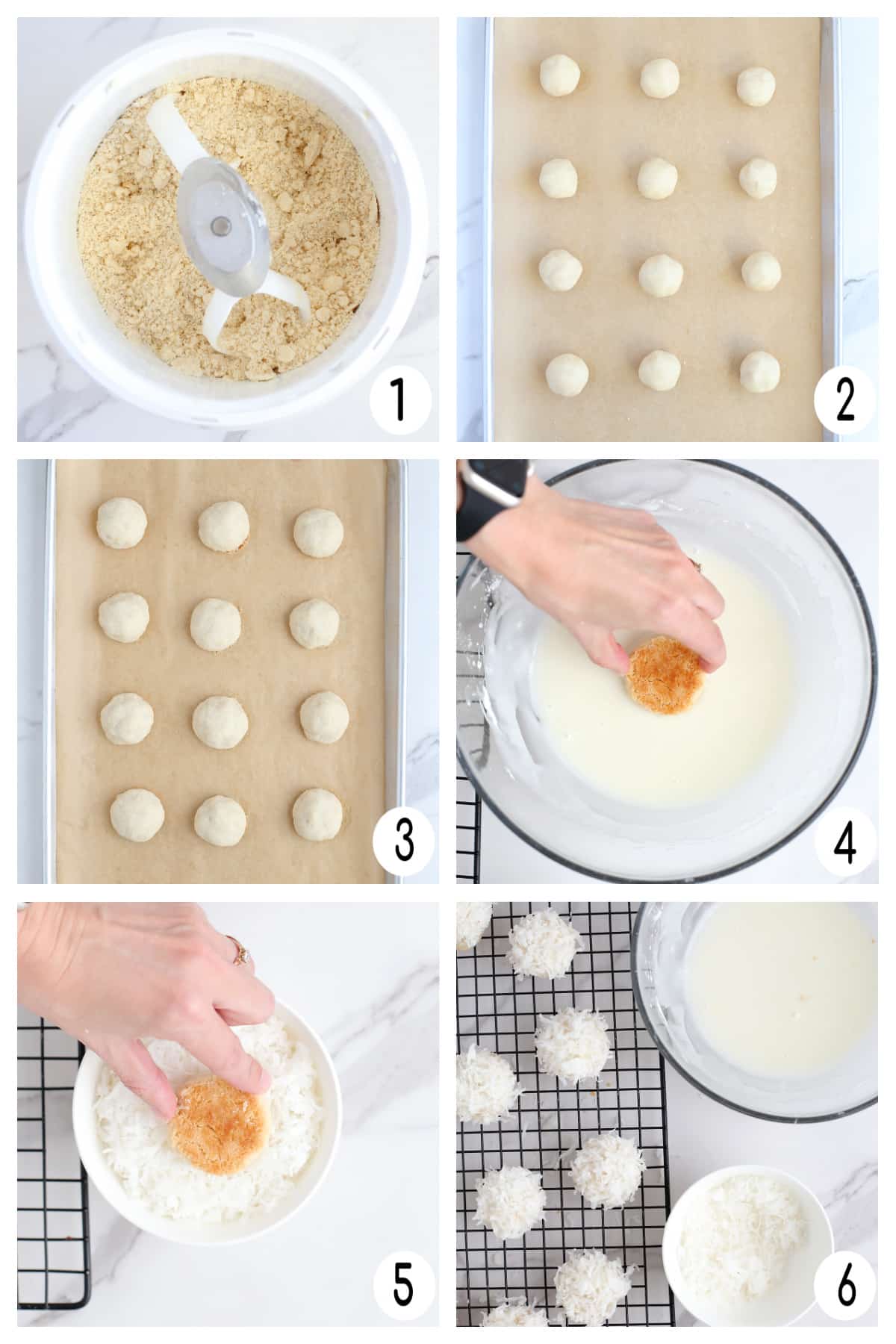 1

2

3

4

5

6